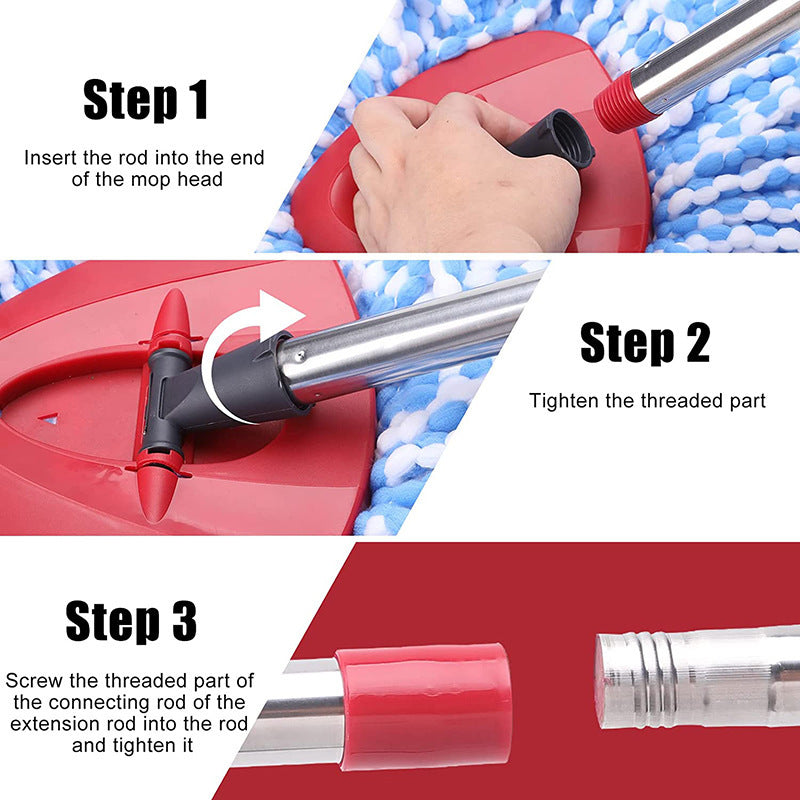 Step 1

Insert the rod into the end of the mop head

Step 2

Tighten the threaded part

Step 3

Screw the threaded part of the connecting rod of the extension rod into the rod and tighten it